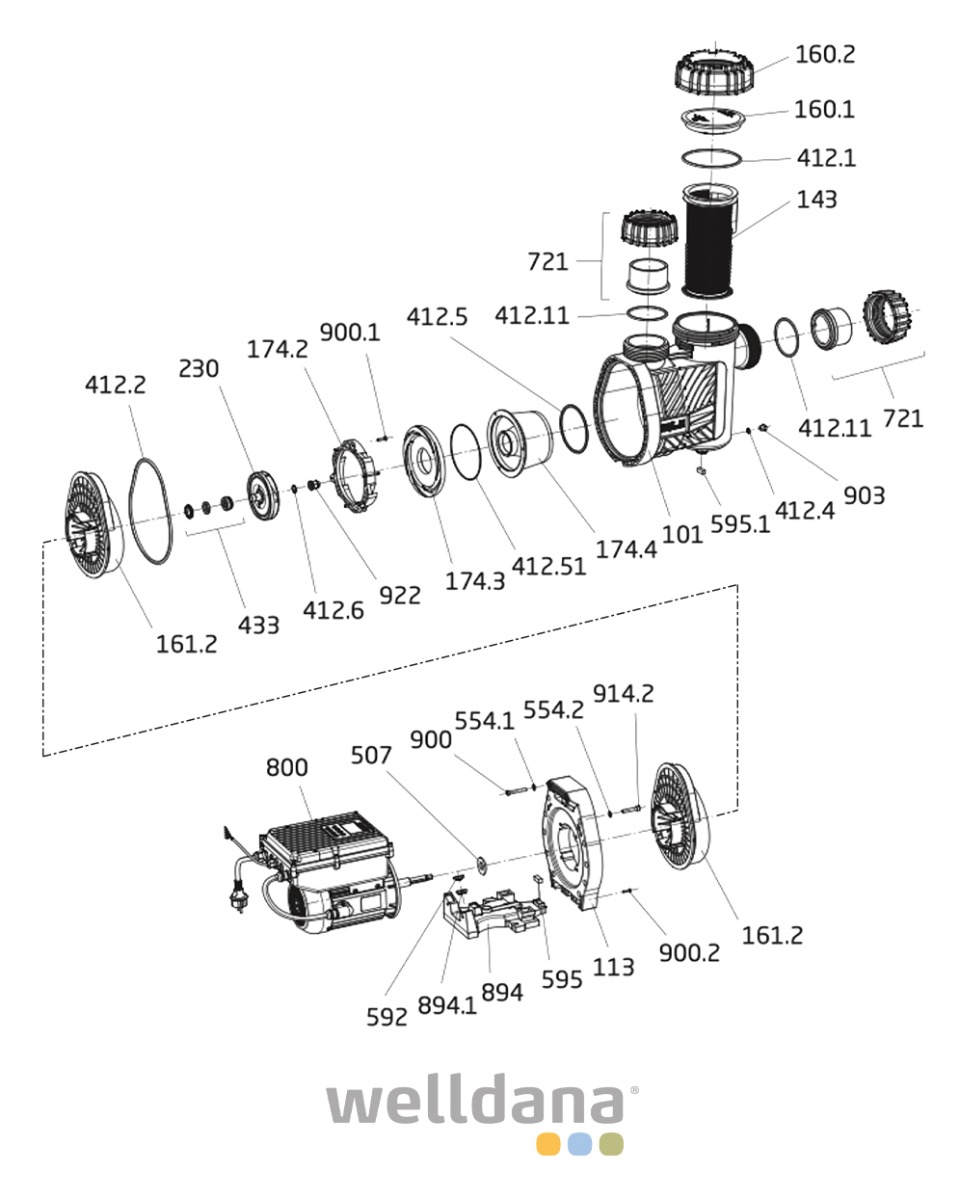 160.2
160.1
412.1
143
721
412.11
412.5
900.1
174.2
230
412.2
412.11
721
903
412.4
595.1
101
174.4
412.51
174.3
922
412.6
433
161.2
914.2
554.2
554.1
900
507
800
161.2
900.2
113
595
894
894.1
592
welldana®